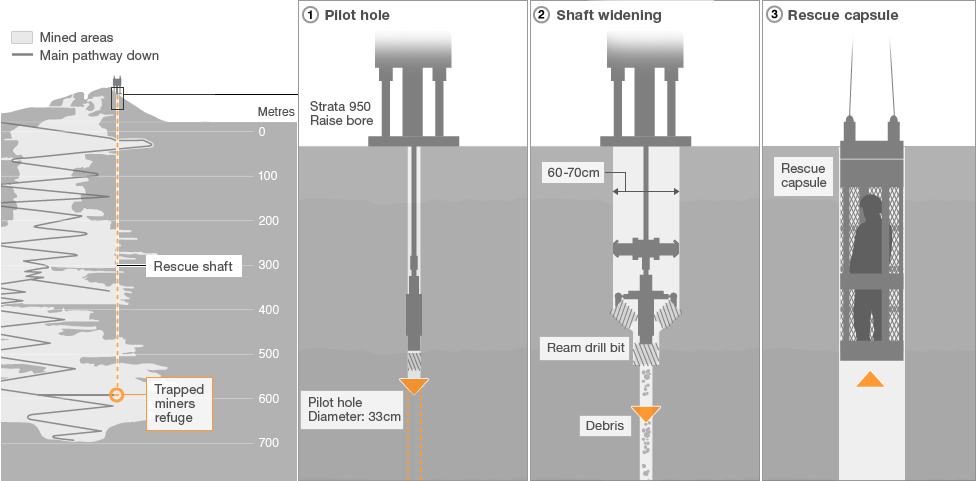 Mined areas
Main pathway down

Metres
0
100
200
300
400
500
600
700

Rescue shaft

Trapped miners refuge

① Pilot hole

Strata 950 Raise bore

Pilot hole Diameter: 33cm

② Shaft widening

60-70cm

Ream drill bit

Debris

③ Rescue capsule

Rescue capsule